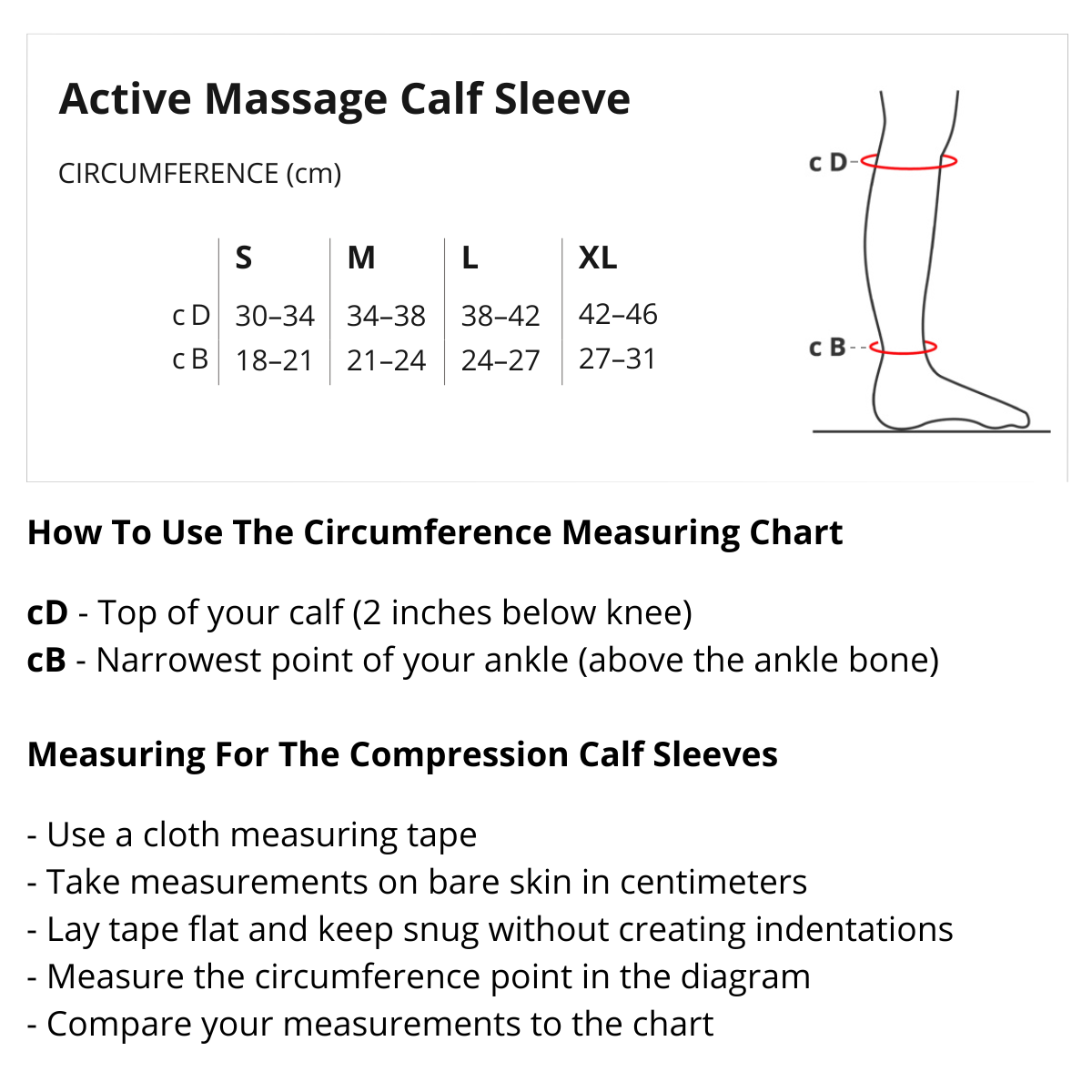 Active Massage Calf Sleeve

CIRCUMFERENCE (cm)

| | S | M | L | XL |
|---|---|---|---|---|
| c D | 30–34 | 34–38 | 38–42 | 42–46 |
| c B | 18–21 | 21–24 | 24–27 | 27–31 |

c D

c B

How To Use The Circumference Measuring Chart

cD - Top of your calf (2 inches below knee)
cB - Narrowest point of your ankle (above the ankle bone)

Measuring For The Compression Calf Sleeves

- Use a cloth measuring tape
- Take measurements on bare skin in centimeters
- Lay tape flat and keep snug without creating indentations
- Measure the circumference point in the diagram
- Compare your measurements to the chart