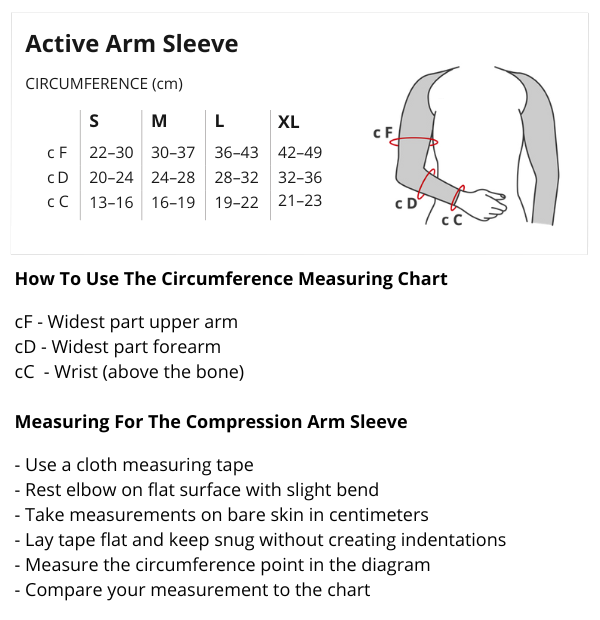 Active Arm Sleeve

CIRCUMFERENCE (cm)

| | S | M | L | XL |
|---|---|---|---|---|
| c F | 22–30 | 30–37 | 36–43 | 42–49 |
| c D | 20–24 | 24–28 | 28–32 | 32–36 |
| c C | 13–16 | 16–19 | 19–22 | 21–23 |

c F
c D
c C

How To Use The Circumference Measuring Chart

cF - Widest part upper arm
cD - Widest part forearm
cC - Wrist (above the bone)

Measuring For The Compression Arm Sleeve

- Use a cloth measuring tape
- Rest elbow on flat surface with slight bend
- Take measurements on bare skin in centimeters
- Lay tape flat and keep snug without creating indentations
- Measure the circumference point in the diagram
- Compare your measurement to the chart