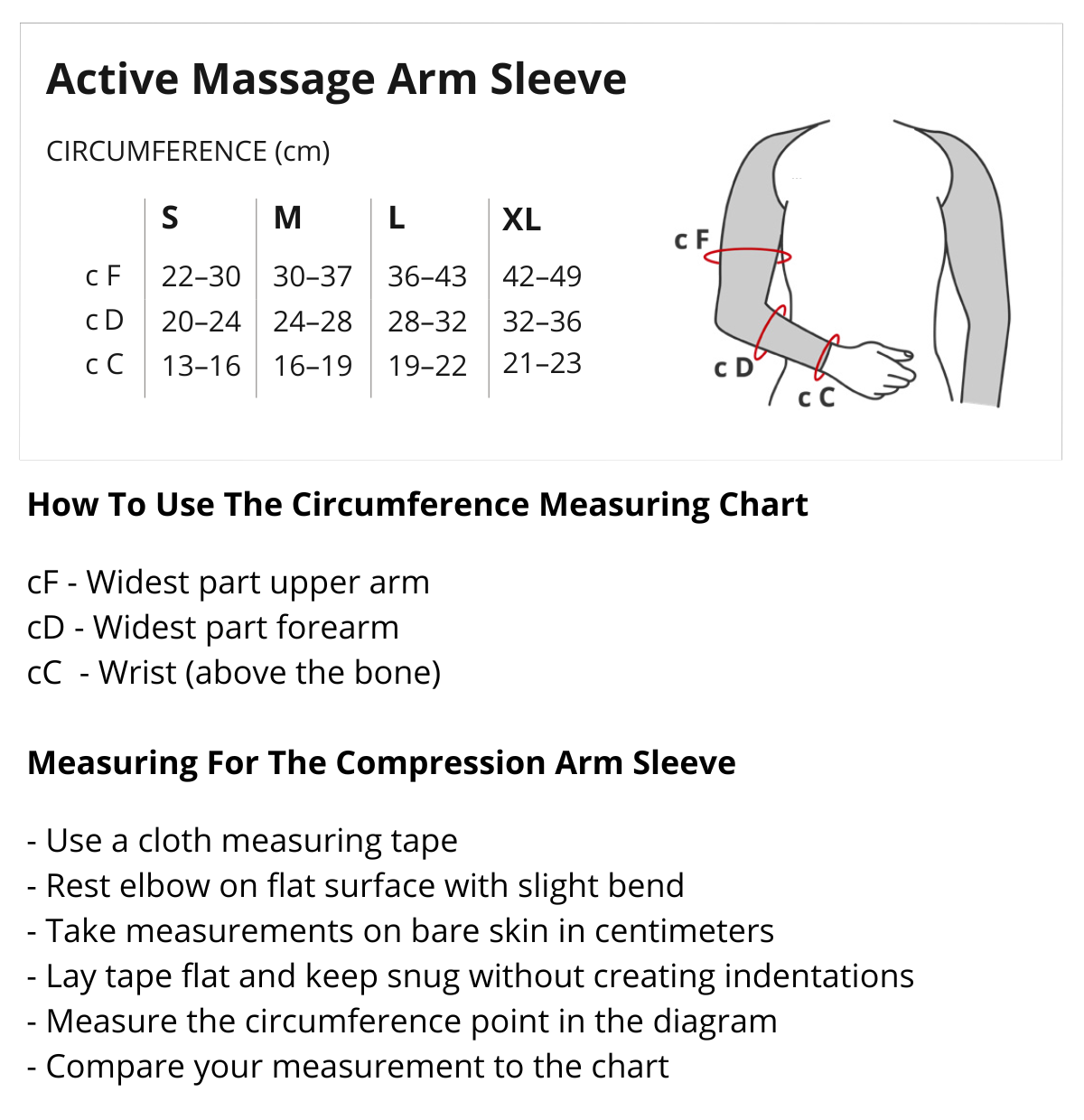 Active Massage Arm Sleeve

CIRCUMFERENCE (cm)

| | S | M | L | XL |
|---|---|---|---|---|
| c F | 22–30 | 30–37 | 36–43 | 42–49 |
| c D | 20–24 | 24–28 | 28–32 | 32–36 |
| c C | 13–16 | 16–19 | 19–22 | 21–23 |

c F
c D
c C

How To Use The Circumference Measuring Chart

cF - Widest part upper arm
cD - Widest part forearm
cC - Wrist (above the bone)

Measuring For The Compression Arm Sleeve

- Use a cloth measuring tape
- Rest elbow on flat surface with slight bend
- Take measurements on bare skin in centimeters
- Lay tape flat and keep snug without creating indentations
- Measure the circumference point in the diagram
- Compare your measurement to the chart