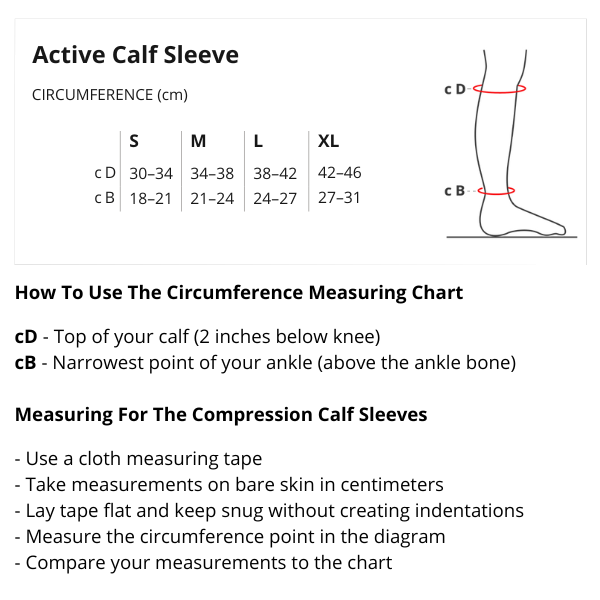 Active Calf Sleeve

CIRCUMFERENCE (cm)

| | S | M | L | XL |
|---|---|---|---|---|
| c D | 30–34 | 34–38 | 38–42 | 42–46 |
| c B | 18–21 | 21–24 | 24–27 | 27–31 |

c D

c B

How To Use The Circumference Measuring Chart

cD - Top of your calf (2 inches below knee)
cB - Narrowest point of your ankle (above the ankle bone)

Measuring For The Compression Calf Sleeves

- Use a cloth measuring tape
- Take measurements on bare skin in centimeters
- Lay tape flat and keep snug without creating indentations
- Measure the circumference point in the diagram
- Compare your measurements to the chart